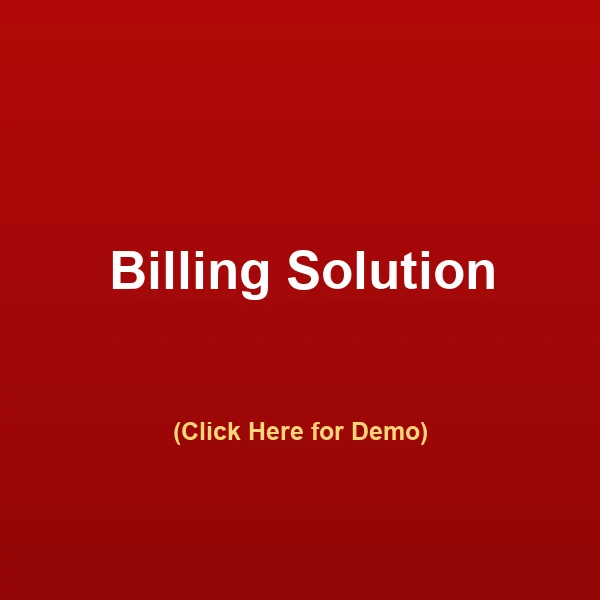 Billing Solution

(Click Here for Demo)